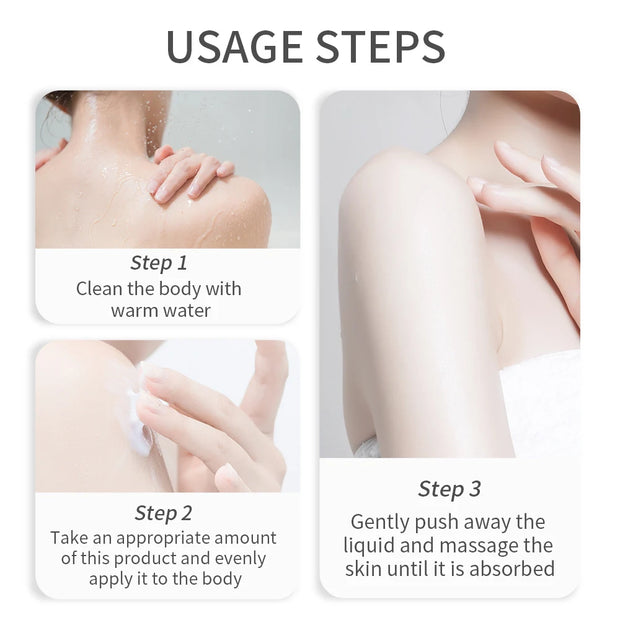 USAGE STEPS

Step 1
Clean the body with warm water

Step 2
Take an appropriate amount of this product and evenly apply it to the body

Step 3
Gently push away the liquid and massage the skin until it is absorbed